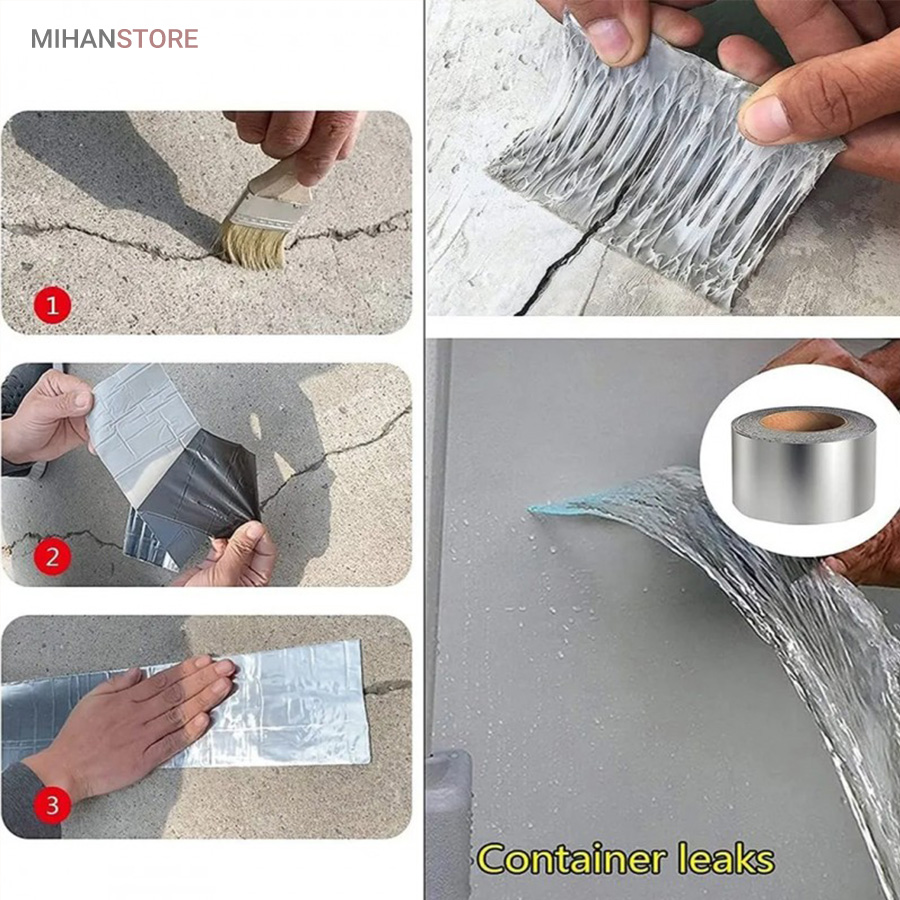 MIHANSTORE

1

2

3

Container leaks